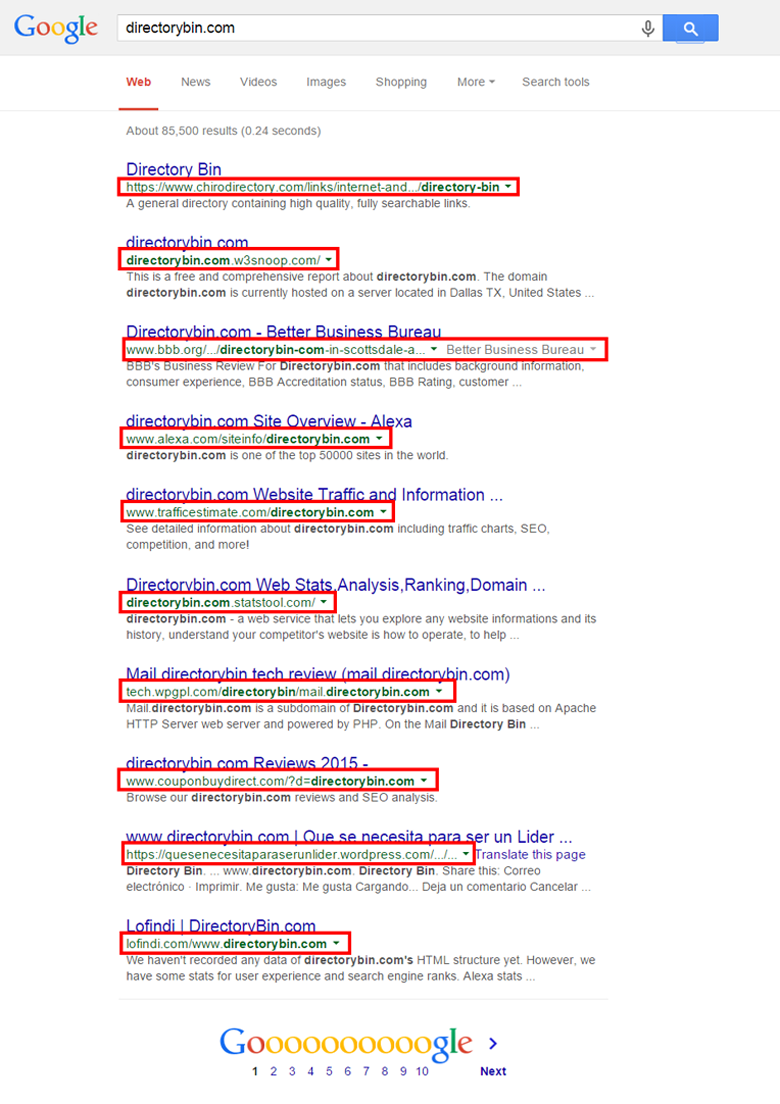 Google

directorybin.com

Web News Videos Images Shopping More Search tools

About 85,500 results (0.24 seconds)

Directory Bin
https://www.chirodirectory.com/links/internet-and.../directory-bin
A general directory containing high quality, fully searchable links.

directorybin.com
directorybin.com.w3snoop.com/
This is a free and comprehensive report about directorybin.com. The domain directorybin.com is currently hosted on a server located in Dallas TX, United States ...

Directorybin.com - Better Business Bureau
www.bbb.org/.../directorybin-com-in-scottsdale-a... Better Business Bureau
BBB's Business Review For Directorybin.com that includes background information, consumer experience, BBB Accreditation status, BBB Rating, customer ...

directorybin.com Site Overview - Alexa
www.alexa.com/siteinfo/directorybin.com
directorybin.com is one of the top 50000 sites in the world.

directorybin.com Website Traffic and Information ...
www.trafficestimate.com/directorybin.com
See detailed information about directorybin.com including traffic charts, SEO, competition, and more!

Directorybin.com Web Stats,Analysis,Ranking,Domain ...
directorybin.com.statstool.com/
directorybin.com - a web service that lets you explore any website informations and its history, understand your competitor's website is how to operate, to help ...

Mail directorybin tech review (mail.directorybin.com)
tech.wpgpl.com/directorybin/mail.directorybin.com
Mail.directorybin.com is a subdomain of Directorybin.com and it is based on Apache HTTP Server web server and powered by PHP. On the Mail Directory Bin ...

directorybin.com Reviews 2015 -
www.couponbuydirect.com/?d=directorybin.com
Browse our directorybin.com reviews and SEO analysis.

www.directorybin.com | Que se necesita para ser un Lider ...
https://quesenecesitaparaserunlider.wordpress.com/.../... Translate this page
Directory Bin. ... www.directorybin.com. Directory Bin. Share this: Correo electrónico · Imprimir. Me gusta: Me gusta Cargando... Deja un comentario Cancelar ...

Lofindi | DirectoryBin.com
lofindi.com/www.directorybin.com
We haven't recorded any data of directorybin.com's HTML structure yet. However, we have some stats for user experience and search engine ranks. Alexa stats ...

Goooooooooogle
1 2 3 4 5 6 7 8 9 10 Next